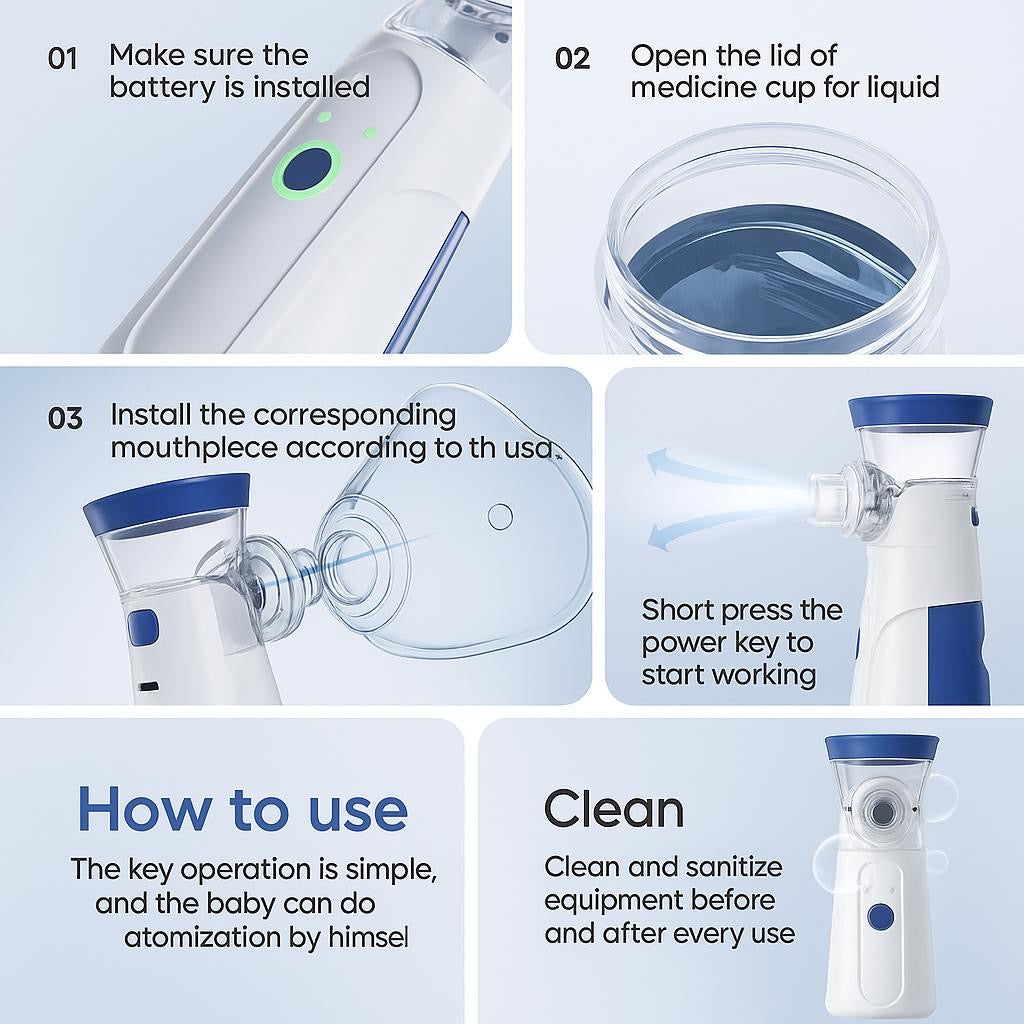 01 Make sure the battery is installed

02 Open the lid of medicine cup for liquid

03 Install the corresponding mouthplece according to th usa.

Short press the power key to start working

How to use

The key operation is simple, and the baby can do atomization by himsel

Clean

Clean and sanitize equipment before and after every use